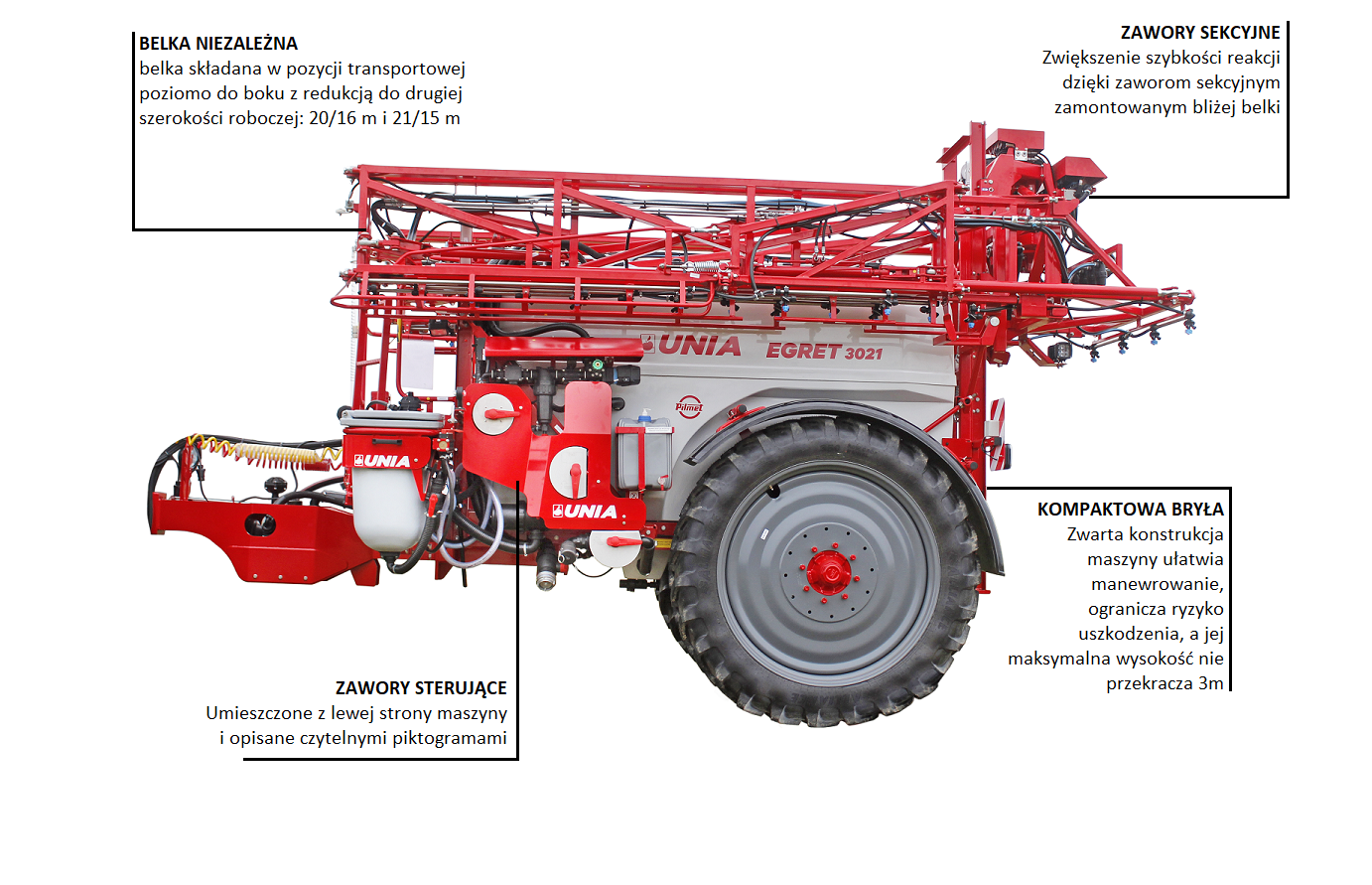 BELKA NIEZALEŻNA
belka składana w pozycji transportowej poziomo do boku z redukcją do drugiej szerokości roboczej: 20/16 m i 21/15 m

ZAWORY SEKCYJNE
Zwiększenie szybkości reakcji dzięki zaworom sekcyjnym zamontowanym bliżej belki

UNIA EGRET 3021

Pilmet

UNIA

UNIA

KOMPAKTOWA BRYŁA
Zwarta konstrukcja maszyny ułatwia manewrowanie, ogranicza ryzyko uszkodzenia, a jej maksymalna wysokość nie przekracza 3m

ZAWORY STERUJĄCE
Umieszczone z lewej strony maszyny i opisane czytelnymi piktogramami