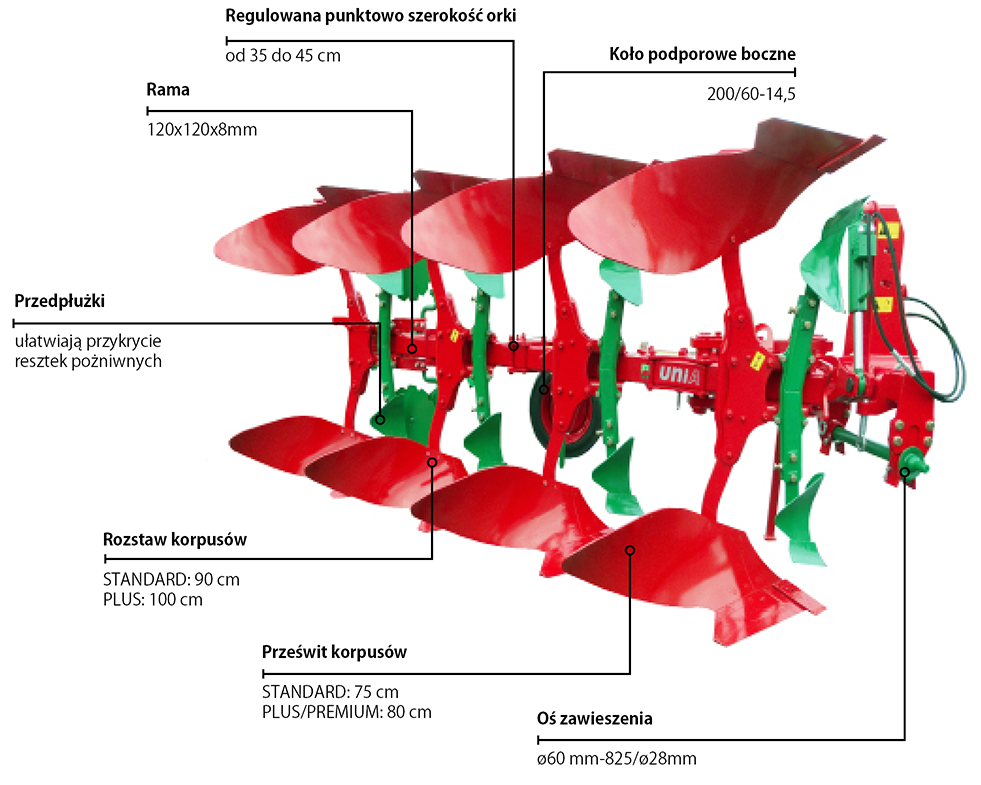 Regulowana punktowo szerokość orki

od 35 do 45 cm

Koło podporowe boczne

200/60-14,5

Rama

120x120x8mm

Przedpłużki

ułatwiają przykrycie resztek pożniwnych

UNIA

Rozstaw korpusów

STANDARD: 90 cm
PLUS: 100 cm

Prześwit korpusów

STANDARD: 75 cm
PLUS/PREMIUM: 80 cm

Oś zawieszenia

ø60 mm-825/ø28mm