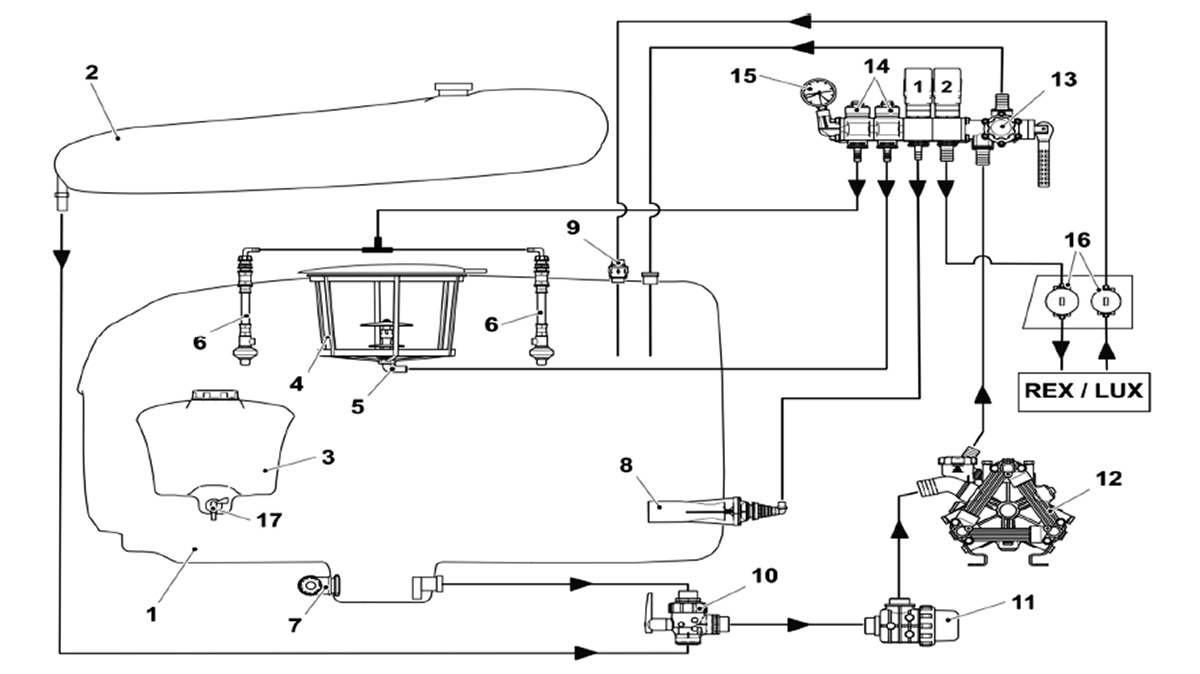 2
15
14
1
2
13
9
16
6
6
4
5
REX / LUX
3
8
12
17
1
7
10
11